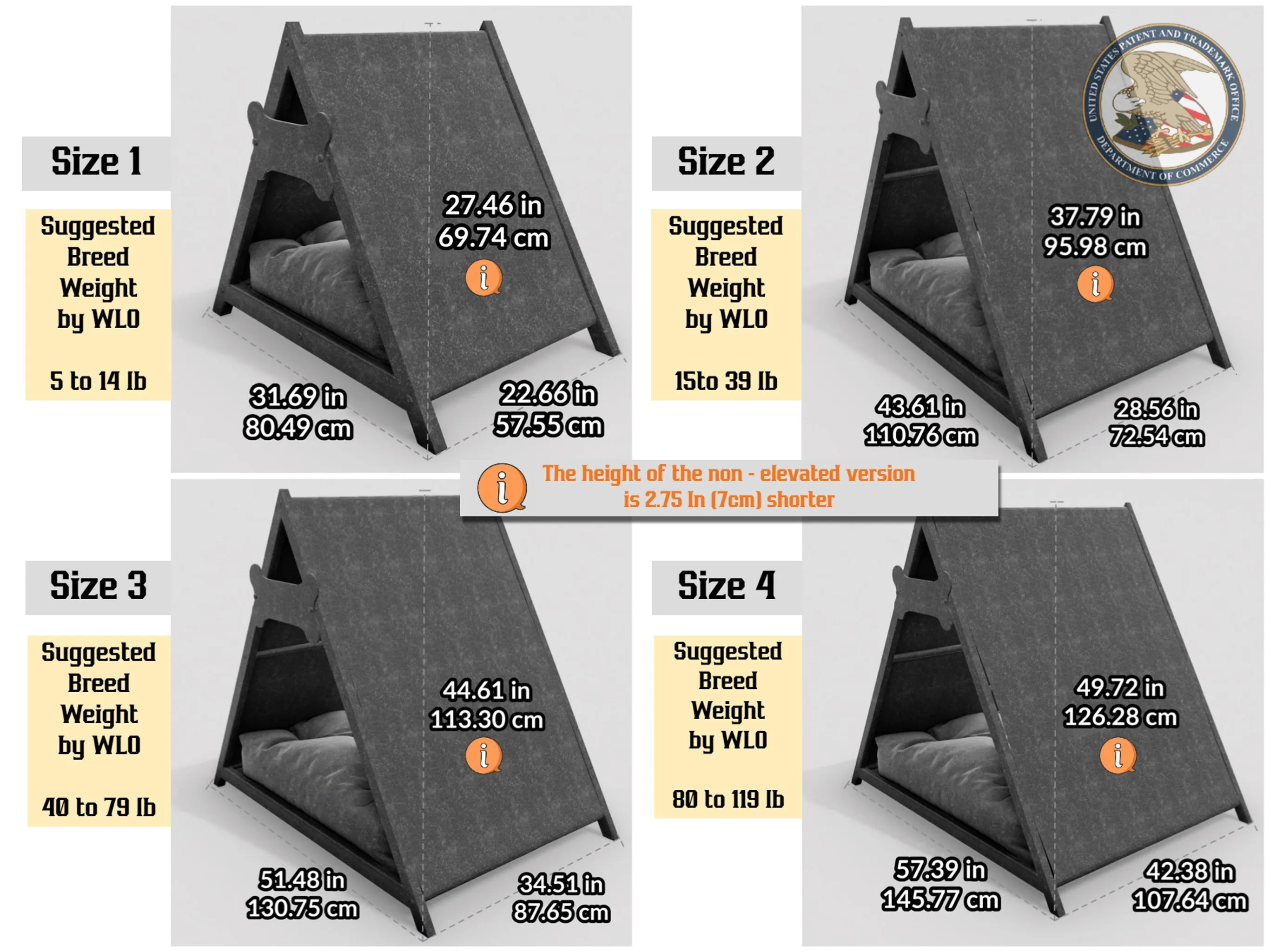 Size 1

Suggested Breed Weight by WLO

5 to 14 lb

27.46 in
69.74 cm

31.69 in
80.49 cm

22.66 in
57.55 cm

Size 2

Suggested Breed Weight by WLO

15to 39 lb

UNITED STATES PATENT AND TRADEMARK OFFICE DEPARTMENT OF COMMERCE

37.79 in
95.98 cm

43.61 in
110.76 cm

28.56 in
72.54 cm

The height of the non - elevated version is 2.75 In (7cm) shorter

Size 3

Suggested Breed Weight by WLO

40 to 79 lb

44.61 in
113.30 cm

51.48 in
130.75 cm

34.51 in
87.65 cm

Size 4

Suggested Breed Weight by WLO

80 to 119 lb

49.72 in
126.28 cm

57.39 in
145.77 cm

42.38 in
107.64 cm