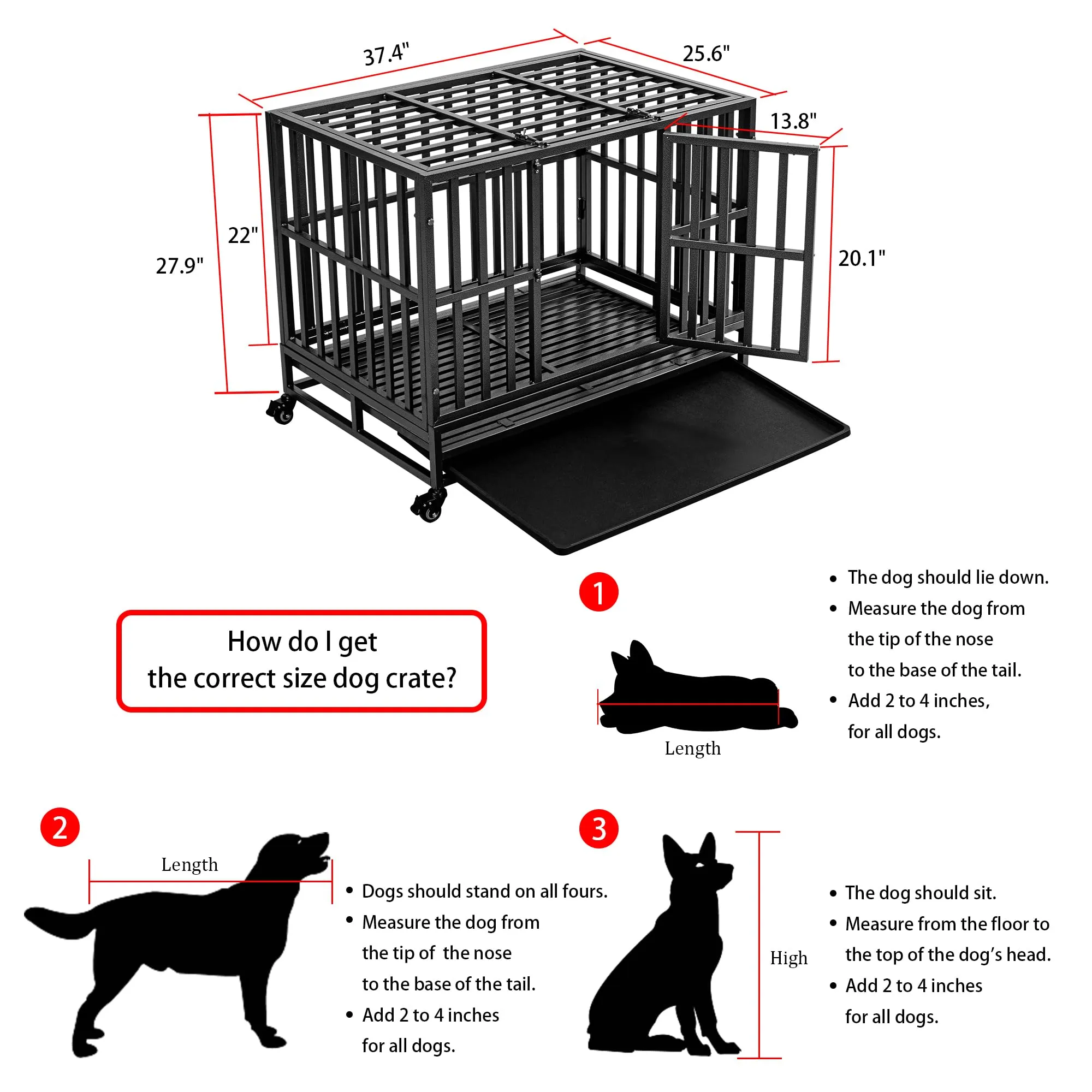 37.4"

25.6"

13.8"

22"

27.9"

20.1"

How do I get
the correct size dog crate?

1

Length

• The dog should lie down.
• Measure the dog from the tip of the nose to the base of the tail.
• Add 2 to 4 inches, for all dogs.

2

Length

• Dogs should stand on all fours.
• Measure the dog from the tip of the nose to the base of the tail.
• Add 2 to 4 inches for all dogs.

3

High

• The dog should sit.
• Measure from the floor to the top of the dog's head.
• Add 2 to 4 inches for all dogs.